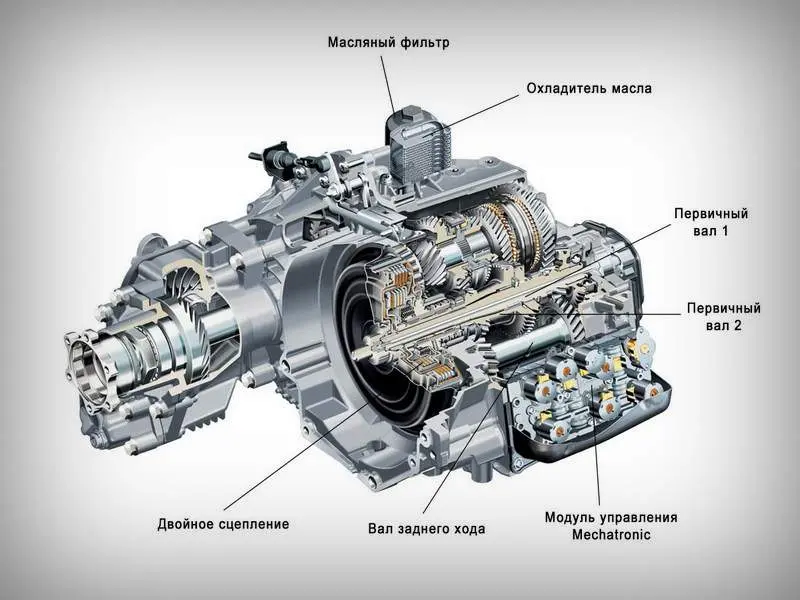 Масляный фильтр

Охладитель масла

Первичный вал 1

Первичный вал 2

Двойное сцепление

Вал заднего хода

Модуль управления Mechatronic